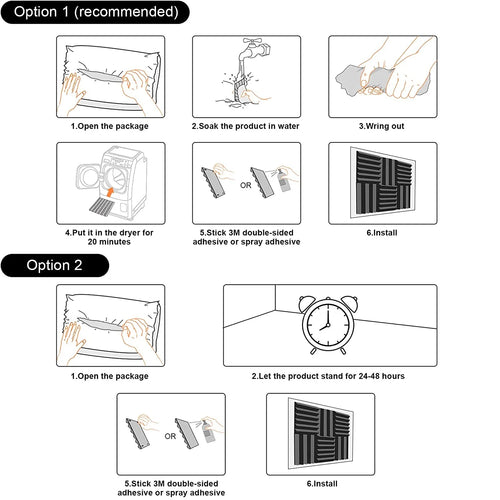 Option 1 (recommended)

1.Open the package

2.Soak the product in water

3.Wring out

4.Put it in the dryer for 20 minutes

OR

5.Stick 3M double-sided adhesive or spray adhesive

6.Install

Option 2

1.Open the package

2.Let the product stand for 24-48 hours

OR

5.Stick 3M double-sided adhesive or spray adhesive

6.Install