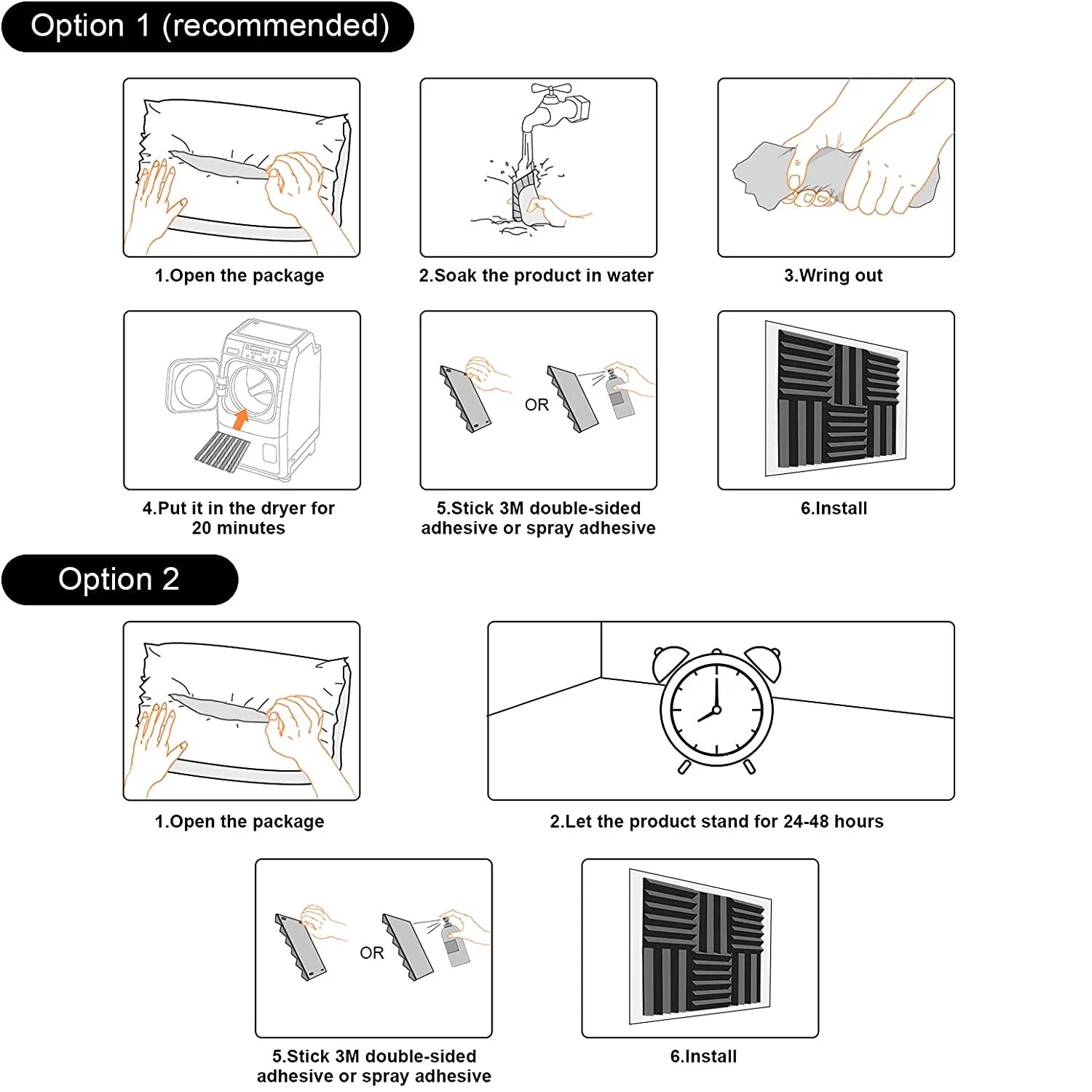 Option 1 (recommended)

1.Open the package

2.Soak the product in water

3.Wring out

4.Put it in the dryer for 20 minutes

OR

5.Stick 3M double-sided adhesive or spray adhesive

6.Install

Option 2

1.Open the package

2.Let the product stand for 24-48 hours

OR

5.Stick 3M double-sided adhesive or spray adhesive

6.Install