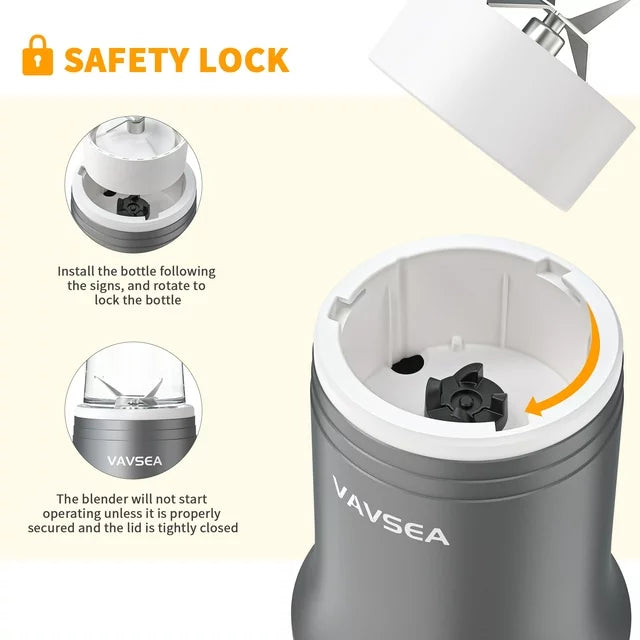 SAFETY LOCK

Install the bottle following the signs, and rotate to lock the bottle

VAVSEA

The blender will not start operating unless it is properly secured and the lid is tightly closed

VAVSEA