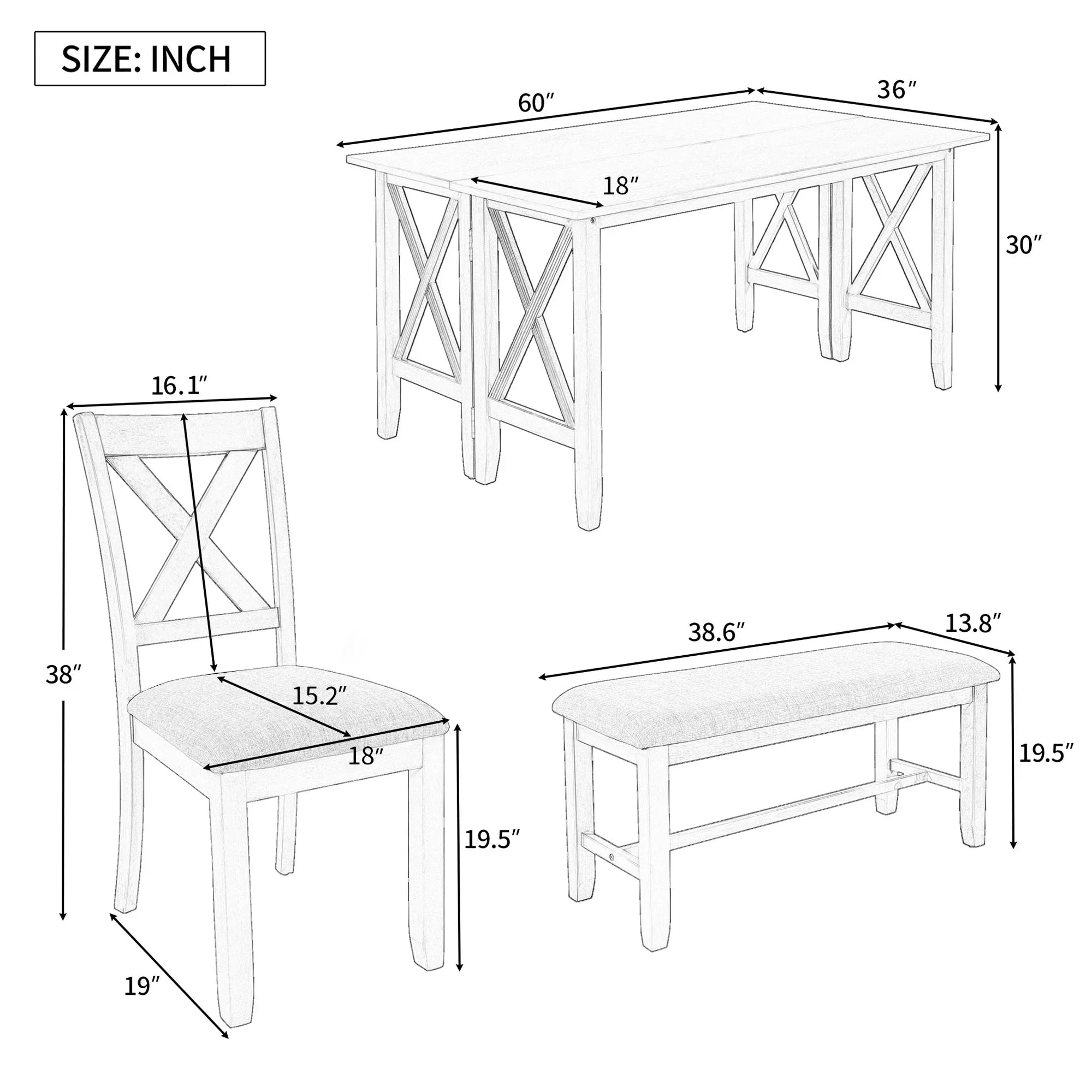 SIZE: INCH

60″

36″

18″

30″

16.1″

38″

15.2″

18″

19.5″

19″

38.6″

13.8″

19.5″