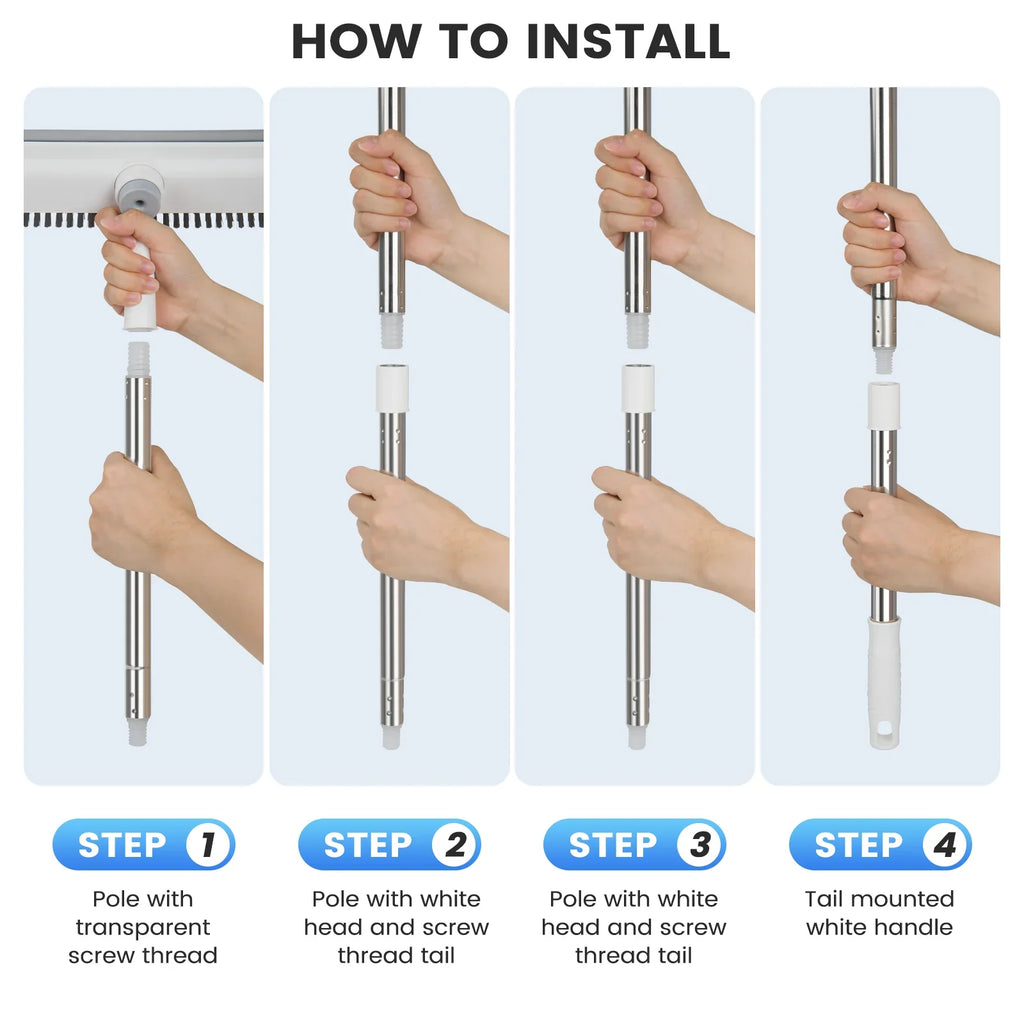 HOW TO INSTALL

STEP 1
Pole with transparent screw thread

STEP 2
Pole with white head and screw thread tail

STEP 3
Pole with white head and screw thread tail

STEP 4
Tail mounted white handle